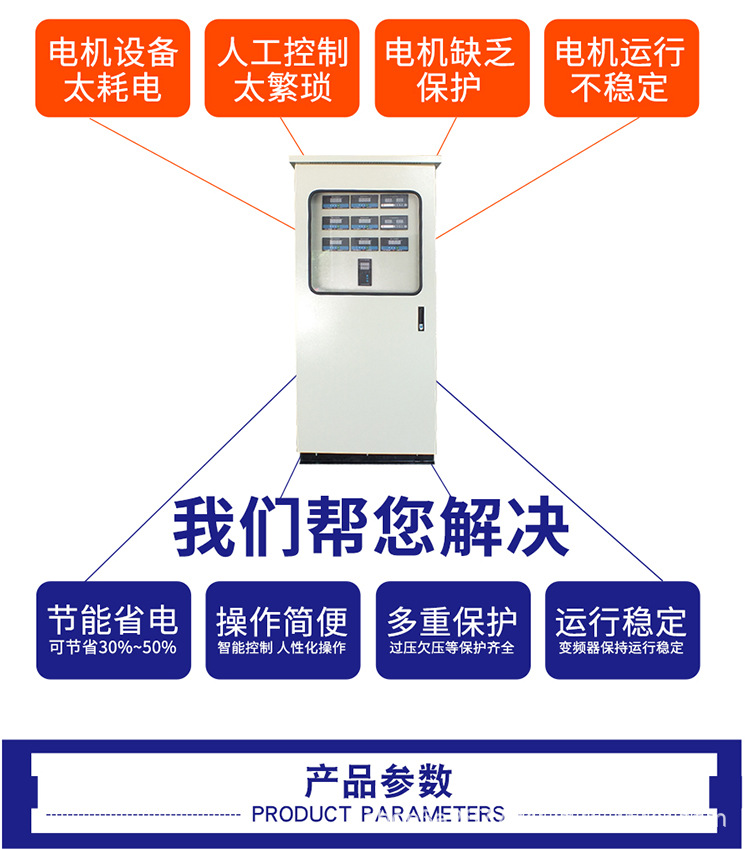 电机设备太耗电

人工控制太繁琐

电机缺乏保护

电机运行不稳定

我们帮您解决

节能省电
可节省30%~50%

操作简便
智能控制 人性化操作

多重保护
过压欠压等保护齐全

运行稳定
变频器保持运行稳定

产品参数
PRODUCT PARAMETERS