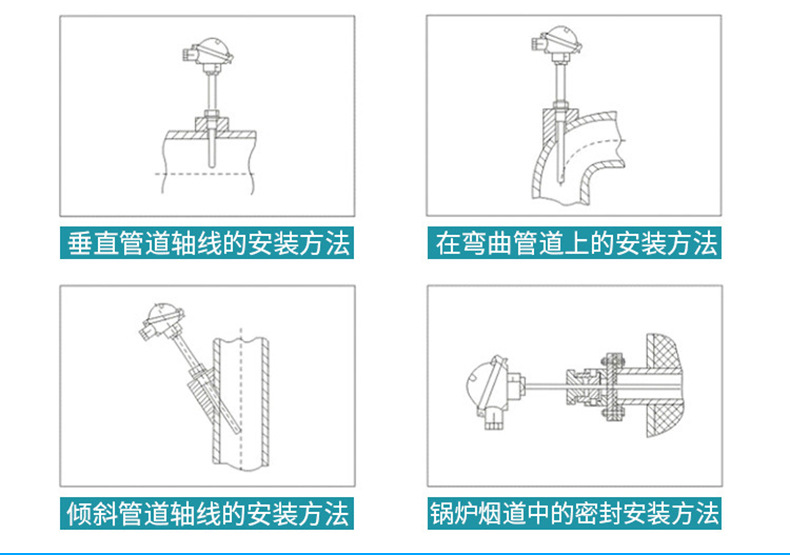 垂直管道轴线的安装方法

在弯曲管道上的安装方法

倾斜管道轴线的安装方法

锅炉烟道中的密封安装方法