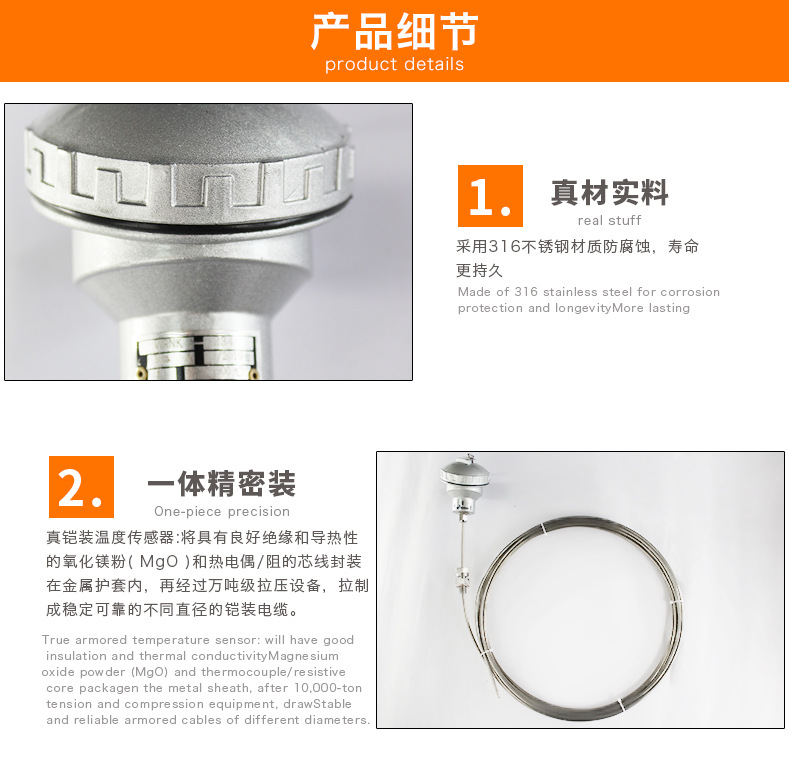 产品细节
product details

1.
真材实料
real stuff
采用316不锈钢材质防腐蚀，寿命更持久
Made of 316 stainless steel for corrosion protection and longevityMore lasting

2.
一体精密装
One-piece precision
真铠装温度传感器:将具有良好绝缘和导热性的氧化镁粉( MgO )和热电偶/阻的芯线封装在金属护套内，再经过万吨级拉压设备，拉制成稳定可靠的不同直径的铠装电缆。
True armored temperature sensor: will have good insulation and thermal conductivityMagnesium oxide powder (MgO) and thermocouple/resistive core packagen the metal sheath, after 10,000-ton tension and compression equipment, drawStable and reliable armored cables of different diameters.