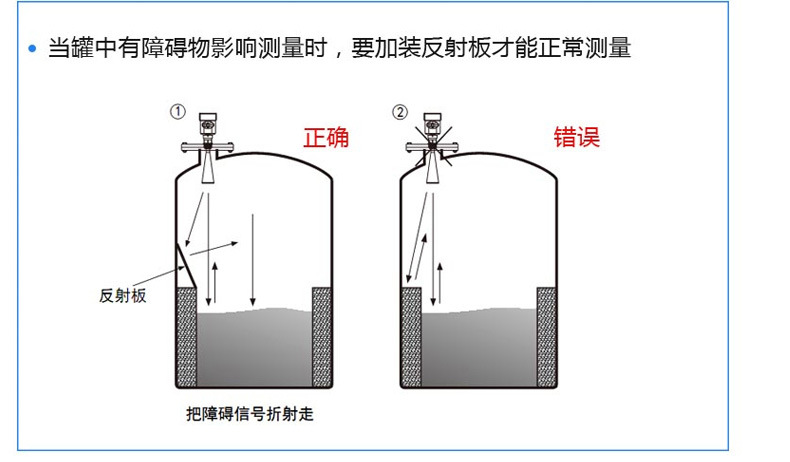 • 当罐中有障碍物影响测量时，要加装反射板才能正常测量

①

正确

反射板

把障碍信号折射走

②

错误