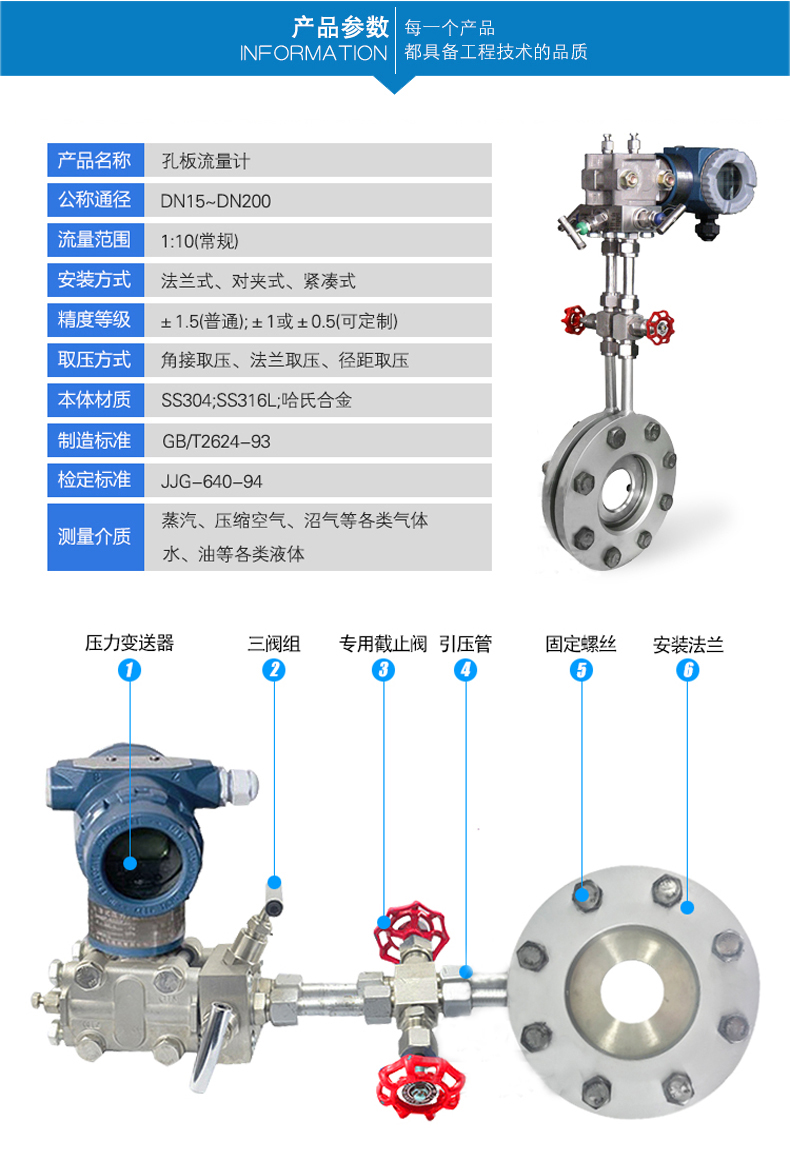 产品参数
INFORMATION
每一个产品
都具备工程技术的品质

| 产品名称 | 孔板流量计 |
|---|---|
| 公称通径 | DN15~DN200 |
| 流量范围 | 1:10(常规) |
| 安装方式 | 法兰式、对夹式、紧凑式 |
| 精度等级 | ±1.5(普通); ±1或±0.5(可定制) |
| 取压方式 | 角接取压、法兰取压、径距取压 |
| 本体材质 | SS304;SS316L;哈氏合金 |
| 制造标准 | GB/T2624-93 |
| 检定标准 | JJG-640-94 |
| 测量介质 | 蒸汽、压缩空气、沼气等各类气体 水、油等各类液体 |

压力变送器
1
三阀组
2
专用截止阀
3
引压管
4
固定螺丝
5
安装法兰
6